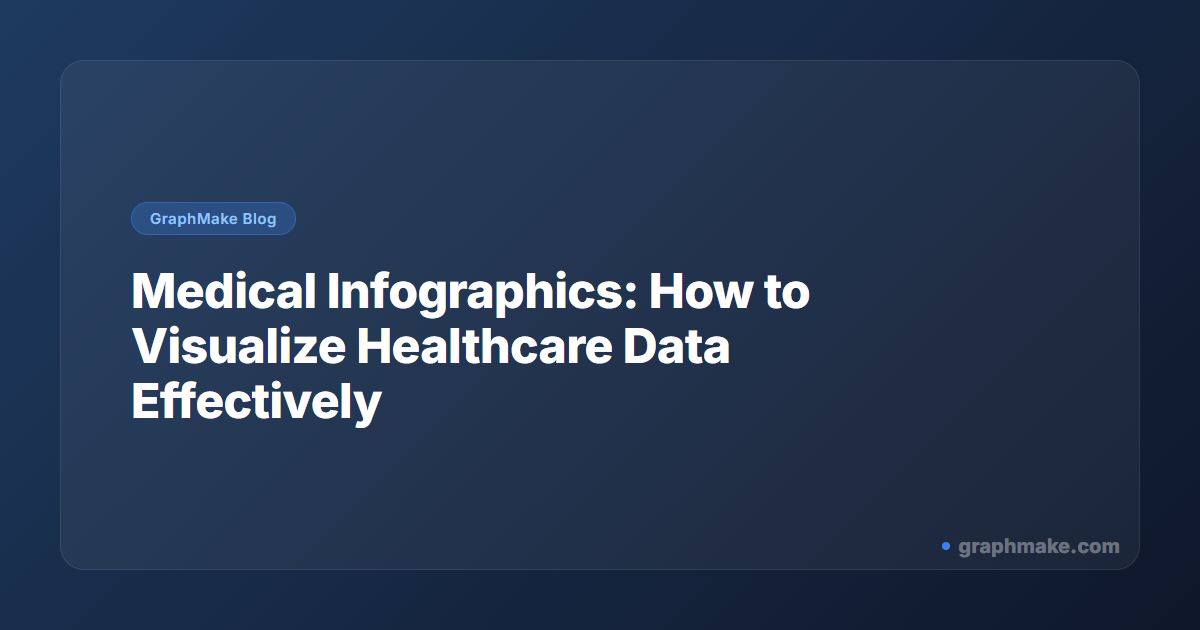 GraphMake Blog

Medical Infographics: How to Visualize Healthcare Data Effectively

• graphmake.com